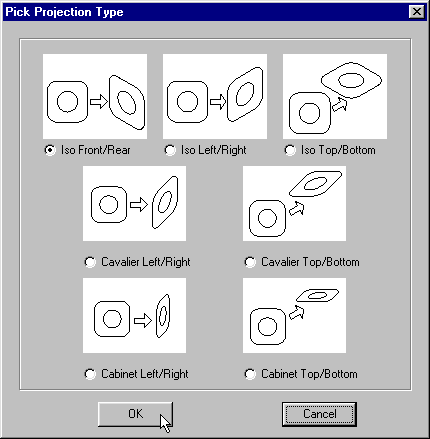 Pick Projection Type

Iso Front/Rear

Iso Left/Right

Iso Top/Bottom

Cavalier Left/Right

Cavalier Top/Bottom

Cabinet Left/Right

Cabinet Top/Bottom

OK

Cancel